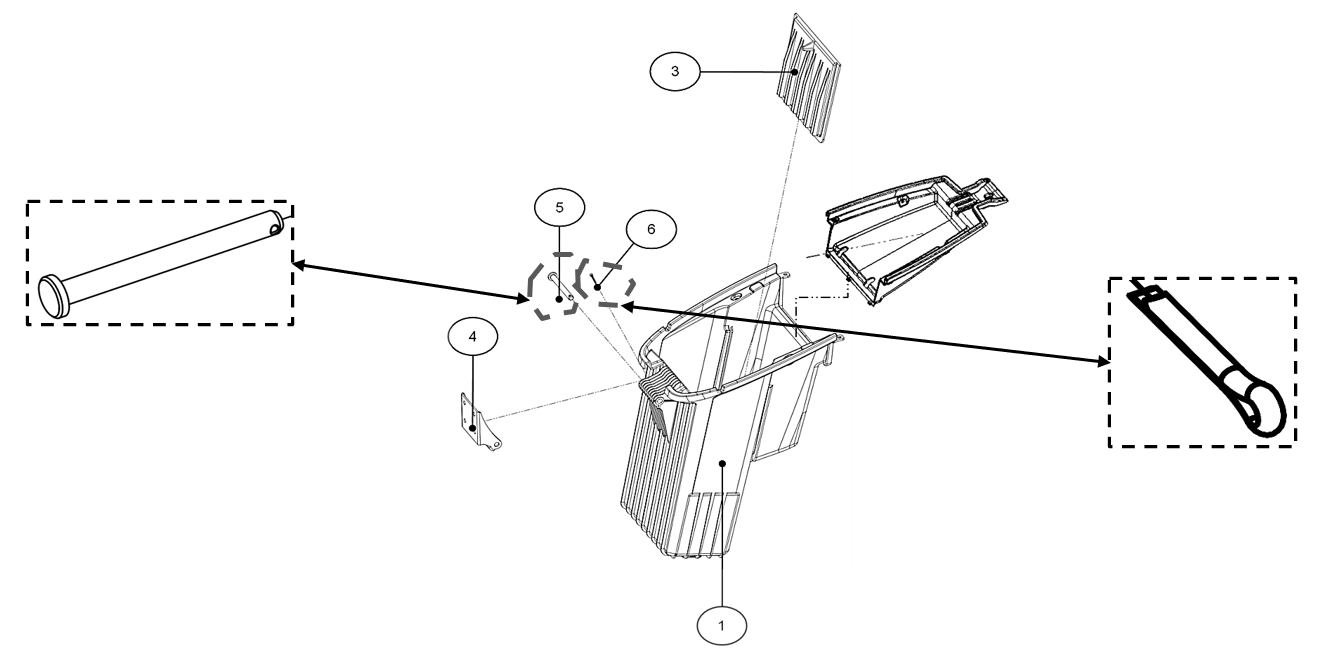 3

5

6

4

1